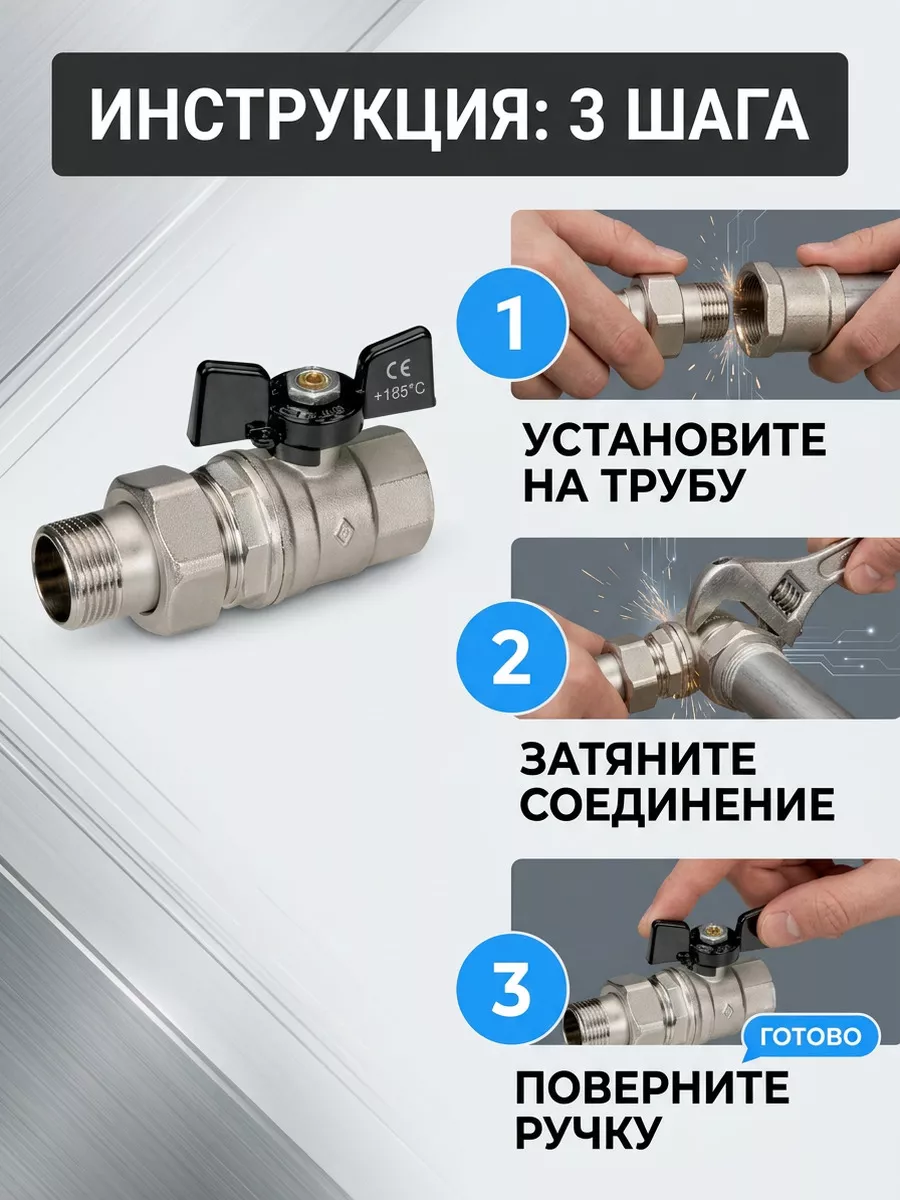 ИНСТРУКЦИЯ: 3 ШАГА

CE
+185°C

1

УСТАНОВИТЕ НА ТРУБУ

2

ЗАТЯНИТЕ СОЕДИНЕНИЕ

3

ГОТОВО

ПОВЕРНИТЕ РУЧКУ